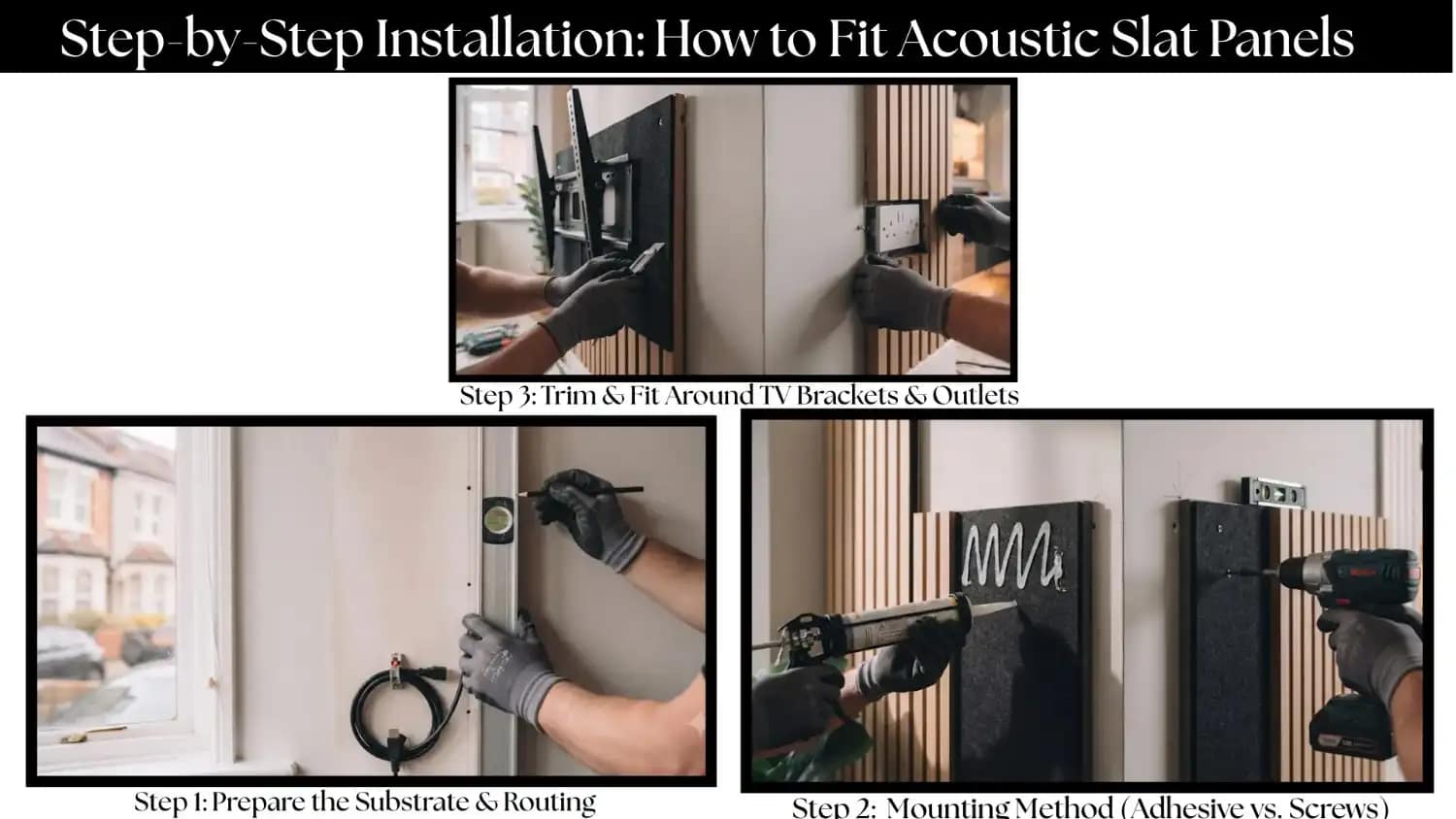 Step-by-Step Installation: How to Fit Acoustic Slat Panels

Step 3: Trim & Fit Around TV Brackets & Outlets

Step 1: Prepare the Substrate & Routing

Step 2: Mounting Method (Adhesive vs. Screws)